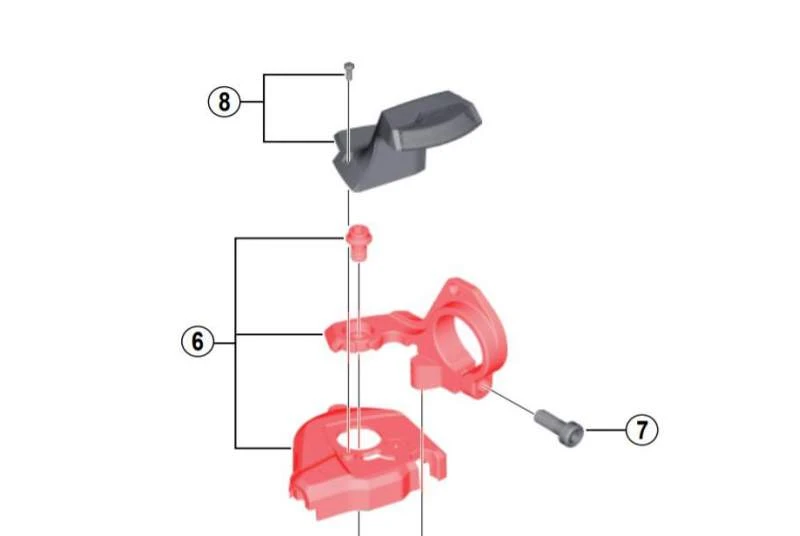 8

6

7