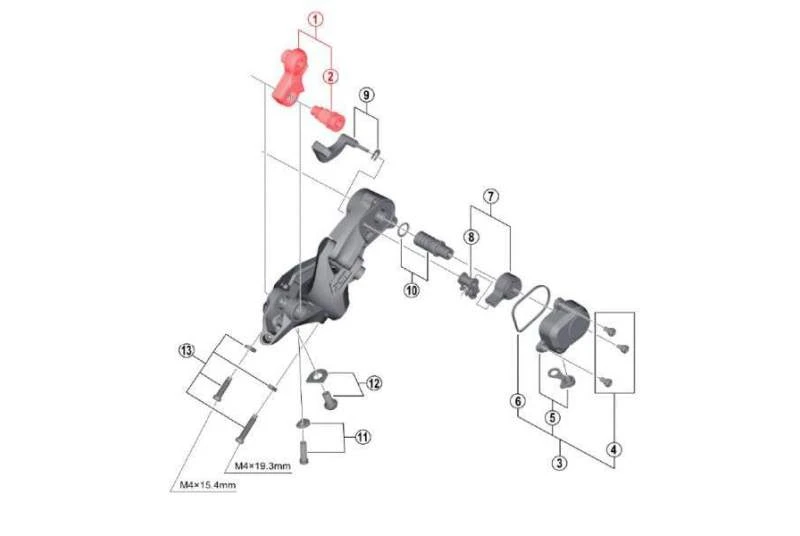 1
2
9
7
8
10
13
12
11
6
5
4
3
M4×19.3mm
M4×15.4mm